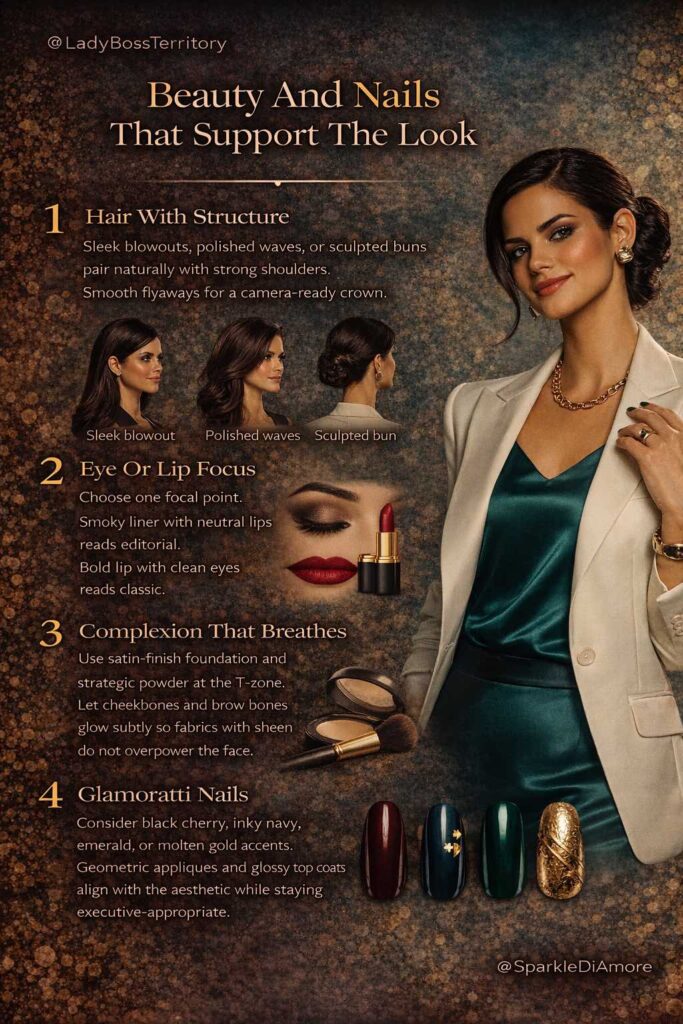 @LadyBossTerritory

Beauty And Nails That Support The Look

1 Hair With Structure

Sleek blowouts, polished waves, or sculpted buns pair naturally with strong shoulders. Smooth flyaways for a camera-ready crown.

Sleek blowout Polished waves Sculpted bun

2 Eye Or Lip Focus

Choose one focal point. Smoky liner with neutral lips reads editorial. Bold lip with clean eyes reads classic.

3 Complexion That Breathes

Use satin-finish foundation and strategic powder at the T-zone. Let cheekbones and brow bones glow subtly so fabrics with sheen do not overpower the face.

4 Glamoratti Nails

Consider black cherry, inky navy, emerald, or molten gold accents. Geometric appliques and glossy top coats align with the aesthetic while staying executive-appropriate.

@SparkleDiAmore